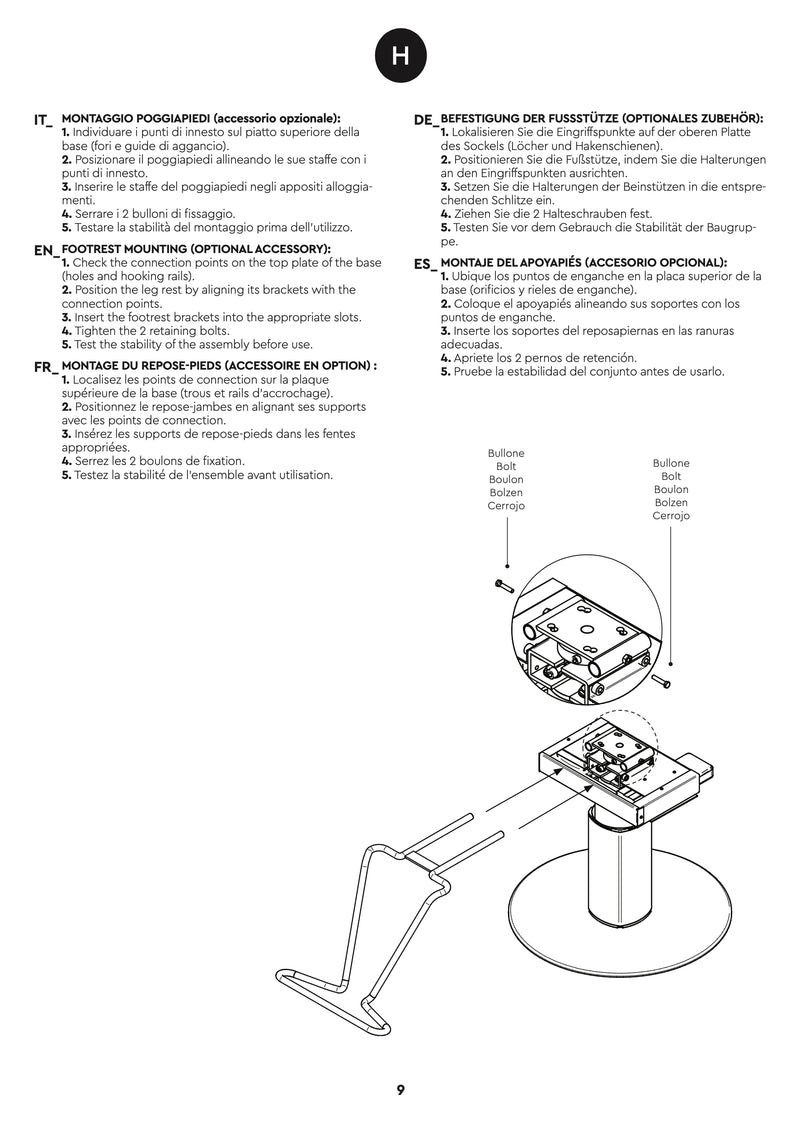 H

IT_ MONTAGGIO POGGIAPIEDI (accessorio opzionale):
1. Individuare i punti di innesto sul piatto superiore della base (fori e guide di aggancio).
2. Posizionare il poggiapiedi allineando le sue staffe con i punti di innesto.
3. Inserire le staffe del poggiapiedi negli appositi alloggiamenti.
4. Serrare i 2 bulloni di fissaggio.
5. Testare la stabilità del montaggio prima dell'utilizzo.

EN_ FOOTREST MOUNTING (OPTIONAL ACCESSORY):
1. Check the connection points on the top plate of the base (holes and hooking rails).
2. Position the leg rest by aligning its brackets with the connection points.
3. Insert the footrest brackets into the appropriate slots.
4. Tighten the 2 retaining bolts.
5. Test the stability of the assembly before use.

FR_ MONTAGE DU REPOSE-PIEDS (ACCESSOIRE EN OPTION) :
1. Localisez les points de connection sur la plaque supérieure de la base (trous et rails d'accrochage).
2. Positionnez le repose-jambes en alignant ses supports avec les points de connection.
3. Insérez les supports de repose-pieds dans les fentes appropriées.
4. Serrez les 2 boulons de fixation.
5. Testez la stabilité de l'ensemble avant utilisation.

DE_ BEFESTIGUNG DER FUSSSTÜTZE (OPTIONALES ZUBEHÖR):
1. Lokalisieren Sie die Eingriffspunkte auf der oberen Platte des Sockels (Löcher und Hakenschienen).
2. Positionieren Sie die Fußstütze, indem Sie die Halterungen an den Eingriffspunkten ausrichten.
3. Setzen Sie die Halterungen der Beinstützen in die entsprechenden Schlitze ein.
4. Ziehen Sie die 2 Halteschrauben fest.
5. Testen Sie vor dem Gebrauch die Stabilität der Baugruppe.

ES_ MONTAJE DEL APOYAPIÉS (ACCESORIO OPCIONAL):
1. Ubique los puntos de enganche en la placa superior de la base (orificios y rieles de enganche).
2. Coloque el apoyapiés alineando sus soportes con los puntos de enganche.
3. Inserte los soportes del reposapiernas en las ranuras adecuadas.
4. Apriete los 2 pernos de retención.
5. Pruebe la estabilidad del conjunto antes de usarlo.

Bullone
Bolt
Boulon
Bolzen
Cerrojo

Bullone
Bolt
Boulon
Bolzen
Cerrojo

9