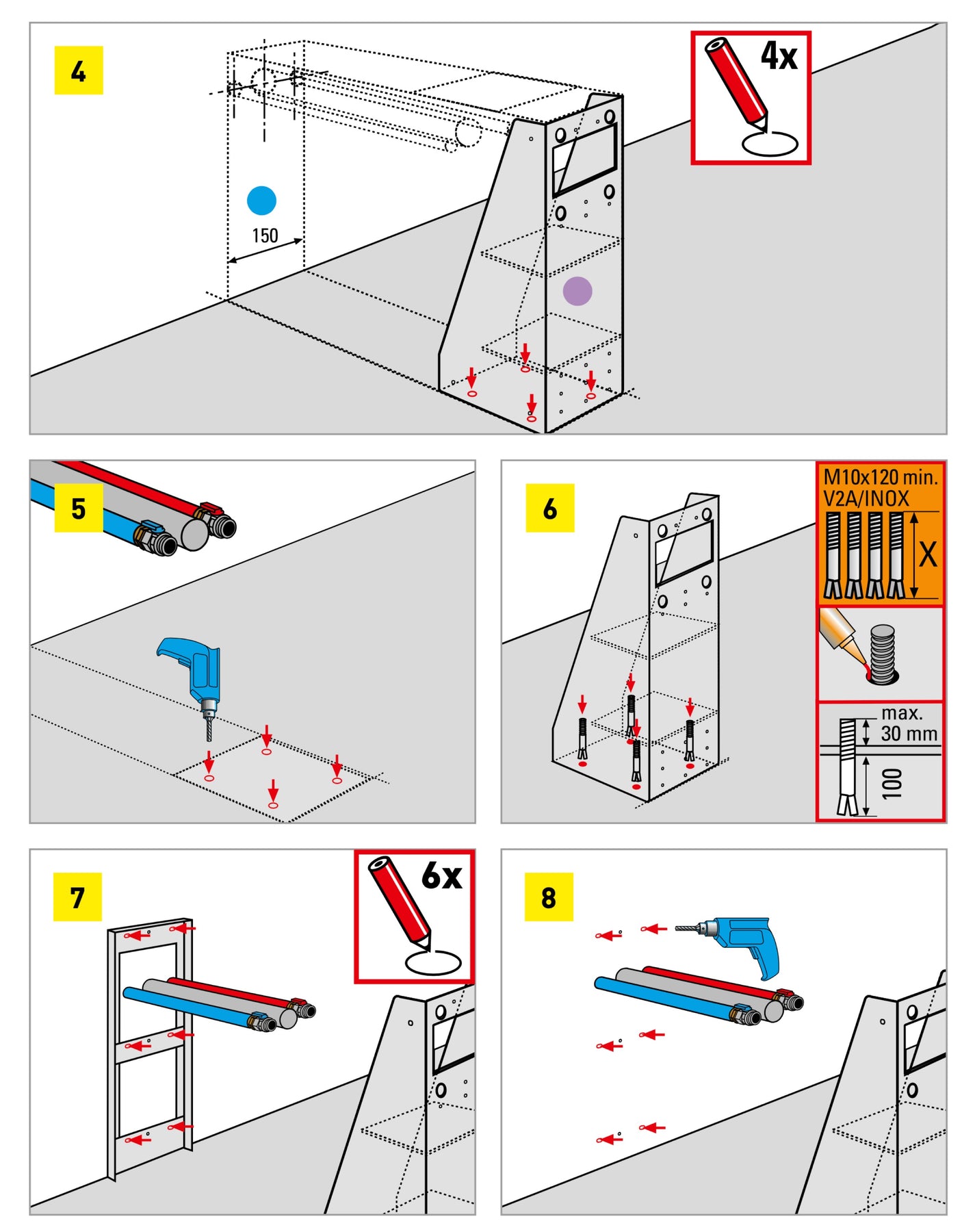 4

4x

150

5

6

M10x120 min.
V2A/INOX

X

max.
30 mm

100

7

6x

8