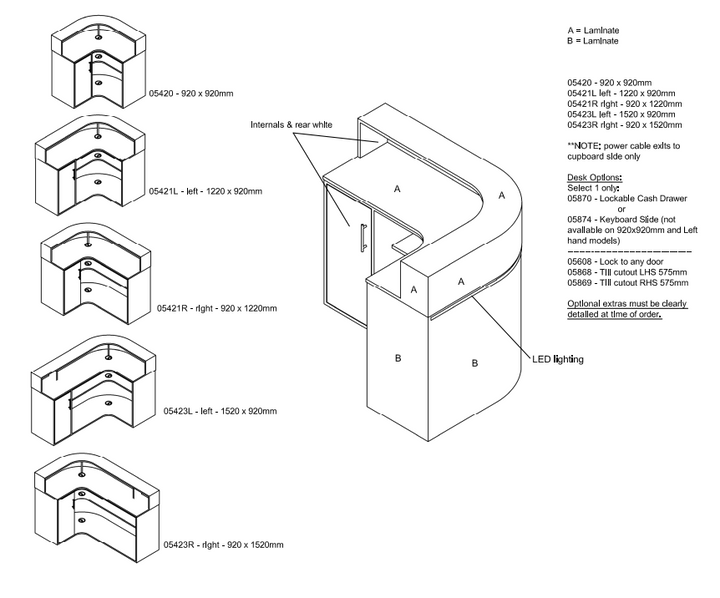 05420 - 920 x 920mm

05421L - left - 1220 x 920mm

05421R - right - 920 x 1220mm

05423L - left - 1520 x 920mm

05423R - right - 920 x 1520mm

Internals & rear white

A

A

A

A

B

B

LED lighting

A = Laminate
B = Laminate

05420 - 920 x 920mm
05421L left - 1220 x 920mm
05421R right - 920 x 1220mm
05423L left - 1520 x 920mm
05423R right - 920 x 1520mm

**NOTE: power cable exits to cupboard side only

Desk Options:
Select 1 only:
05870 - Lockable Cash Drawer
or
05874 - Keyboard Slide (not available on 920x920mm and Left hand models)

05608 - Lock to any door
05868 - Till cutout LHS 575mm
05869 - Till cutout RHS 575mm

Optional extras must be clearly detailed at time of order.