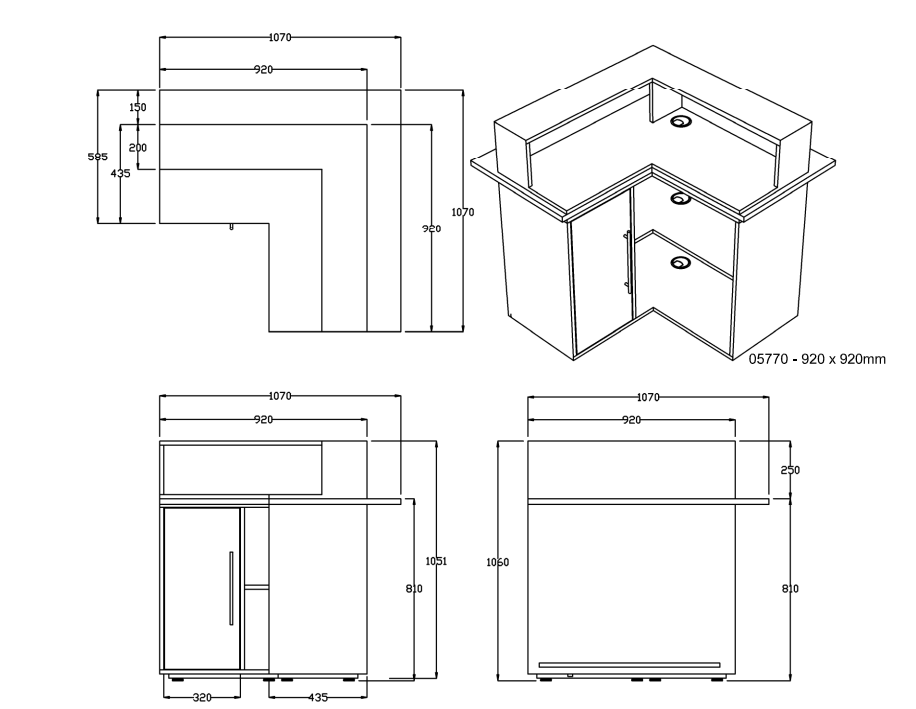 1070
920
150
200
595
435
920
1070

05770 - 920 x 920mm

1070
920
1051
810
320
435

1070
920
250
1060
810