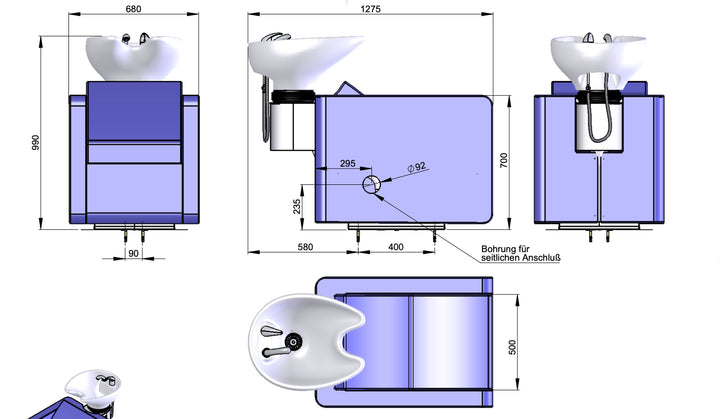 680

990

90

1275

295

$\phi 92$

700

235

580

400

Bohrung für seitlichen Anschluß

500